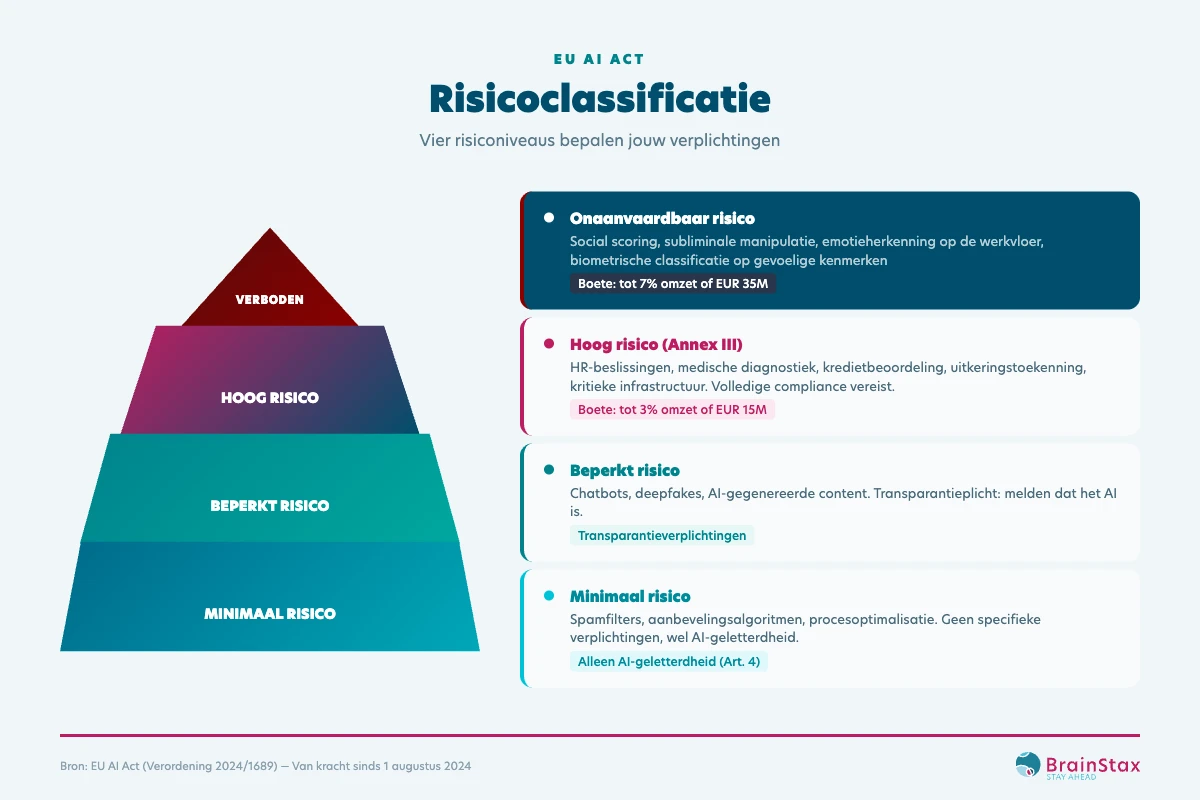 EU AI ACT

Risicoclassificatie

Vier risiconiveaus bepalen jouw verplichtingen

VERBODEN

HOOG RISICO

BEPERKT RISICO

MINIMAAL RISICO

Onaanvaardbaar risico
Social scoring, subliminale manipulatie, emotieherkenning op de werkvloer, biometrische classificatie op gevoelige kenmerken
Boete: tot 7% omzet of EUR 35M

Hoog risico (Annex III)
HR-beslissingen, medische diagnostiek, kredietbeoordeling, uitkeringstoekenning, kritieke infrastructuur. Volledige compliance vereist.
Boete: tot 3% omzet of EUR 15M

Beperkt risico
Chatbots, deepfakes, AI-gegenereerde content. Transparantieplicht: melden dat het AI is.
Transparantieverplichtingen

Minimaal risico
Spamfilters, aanbevelingsalgoritmen, procesoptimalisatie. Geen specifieke verplichtingen, wel AI-geletterdheid.
Alleen AI-geletterdheid (Art. 4)

Bron: EU AI Act (Verordening 2024/1689) — Van kracht sinds 1 augustus 2024

BrainStax
STAY AHEAD